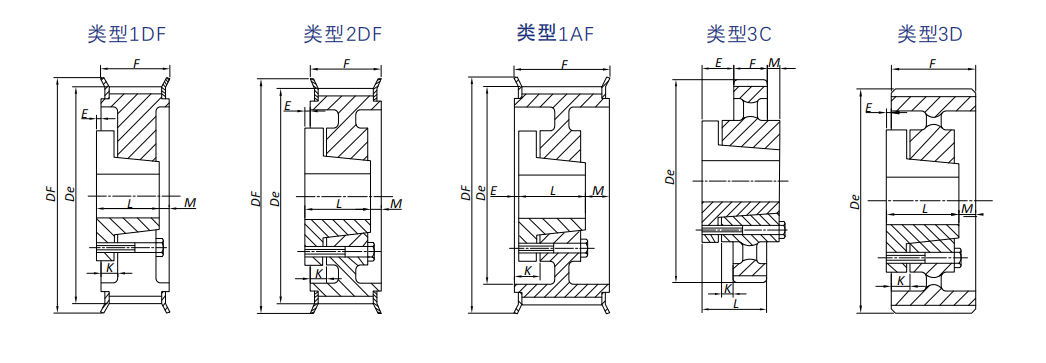 类型1DF

F
E
DF
De
L
M
K

类型2DF

F
E
DF
De
L
M
K

类型1AF

F
DF
De
E
L
M
K

类型3C

E
F
M
De
K
L

类型3D

F
E
De
L
M
K