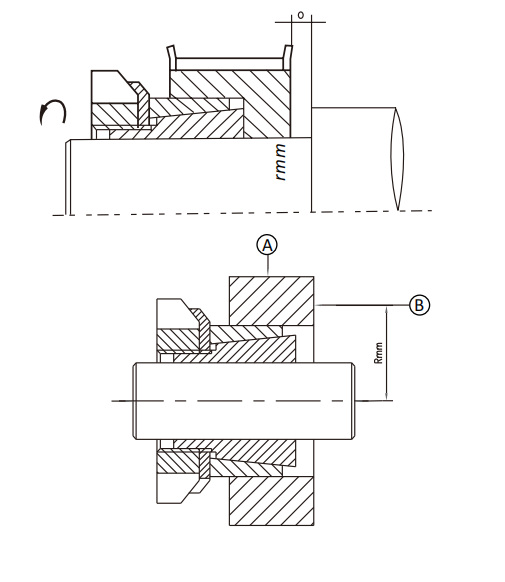 o

rmm

A

B

Rmm