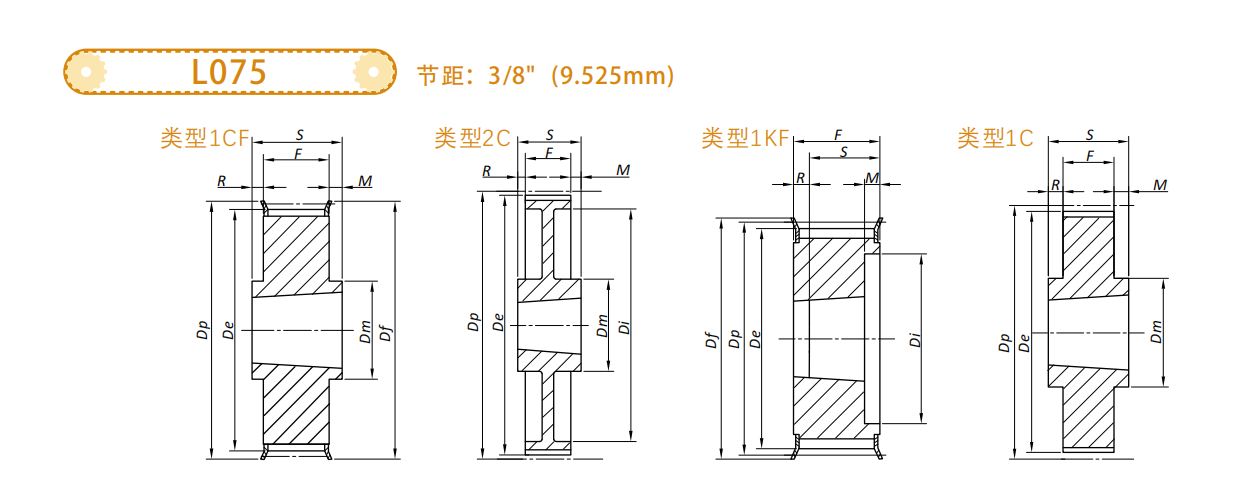 L075

节距：3/8"（9.525mm）

类型1CF

S
F
R
M
Dp
De
Dm
Df

类型2C

S
F
R
M
Dp
De
Dm
Di

类型1KF

F
S
R
M
Df
Dp
De
Di

类型1C

S
F
R
M
Dp
De
Dm